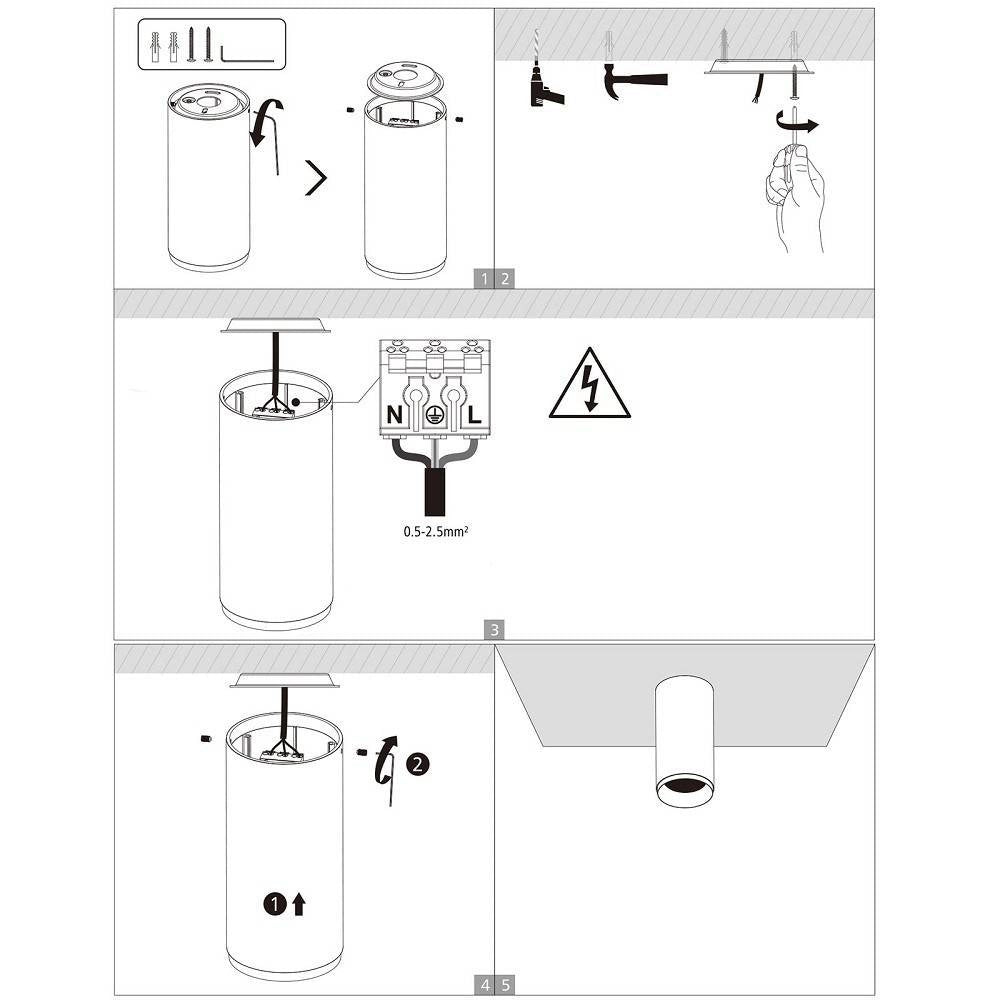 1 2

N L

0.5-2.5mm$^2$

3

2

1

4 5