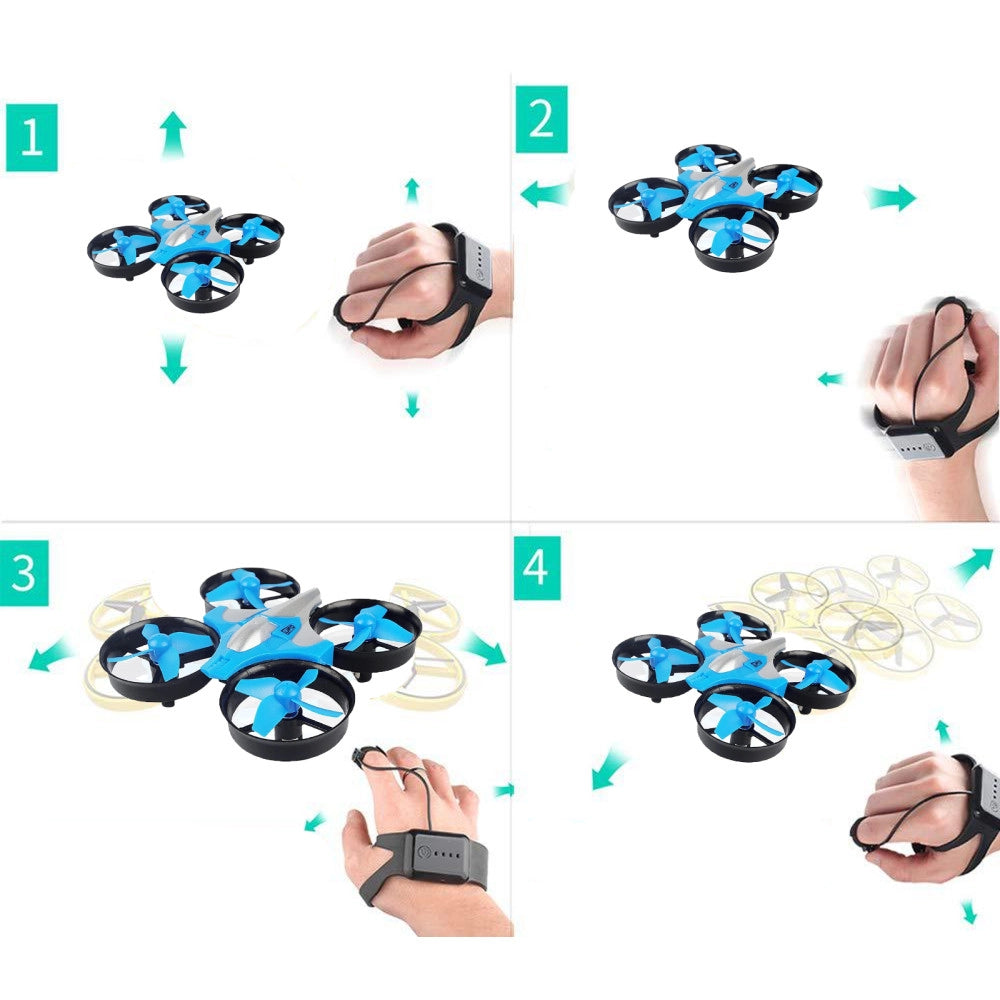 1

2

3

4