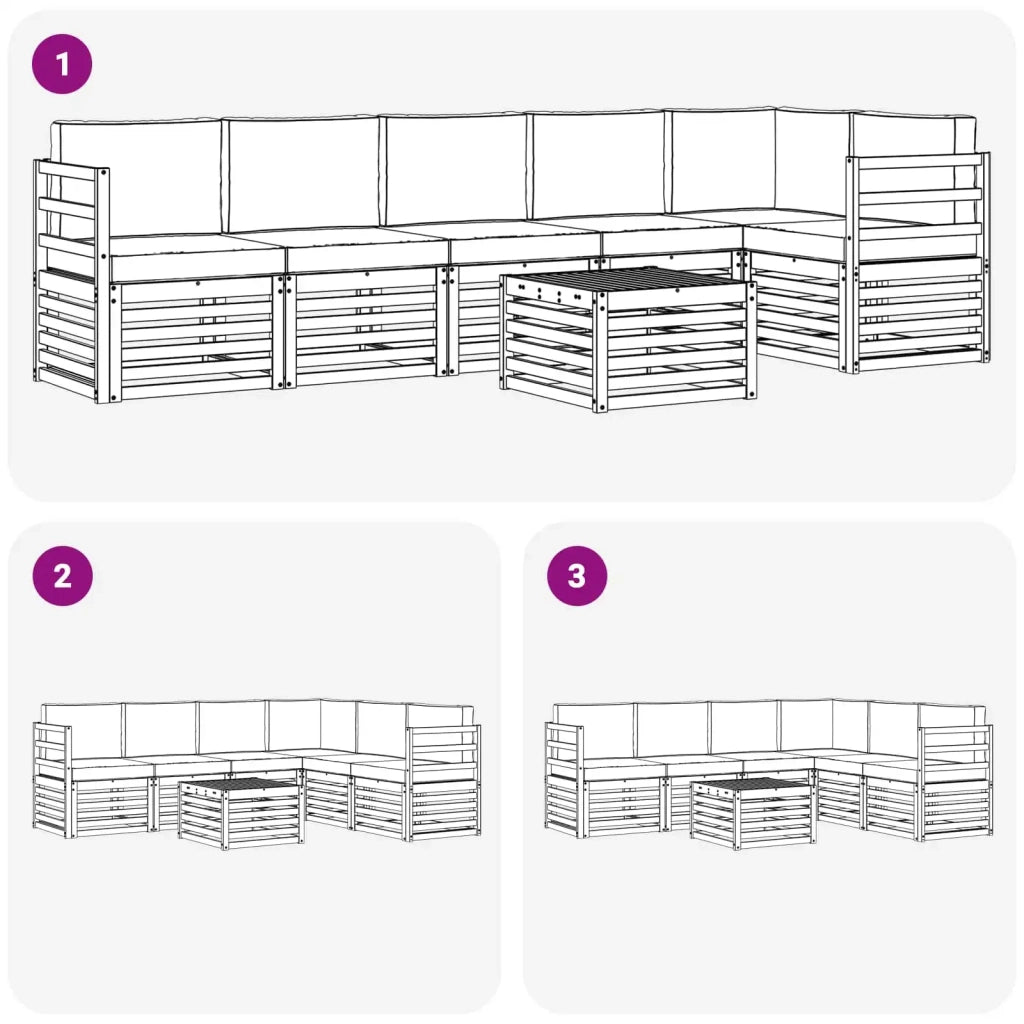 1

2

3