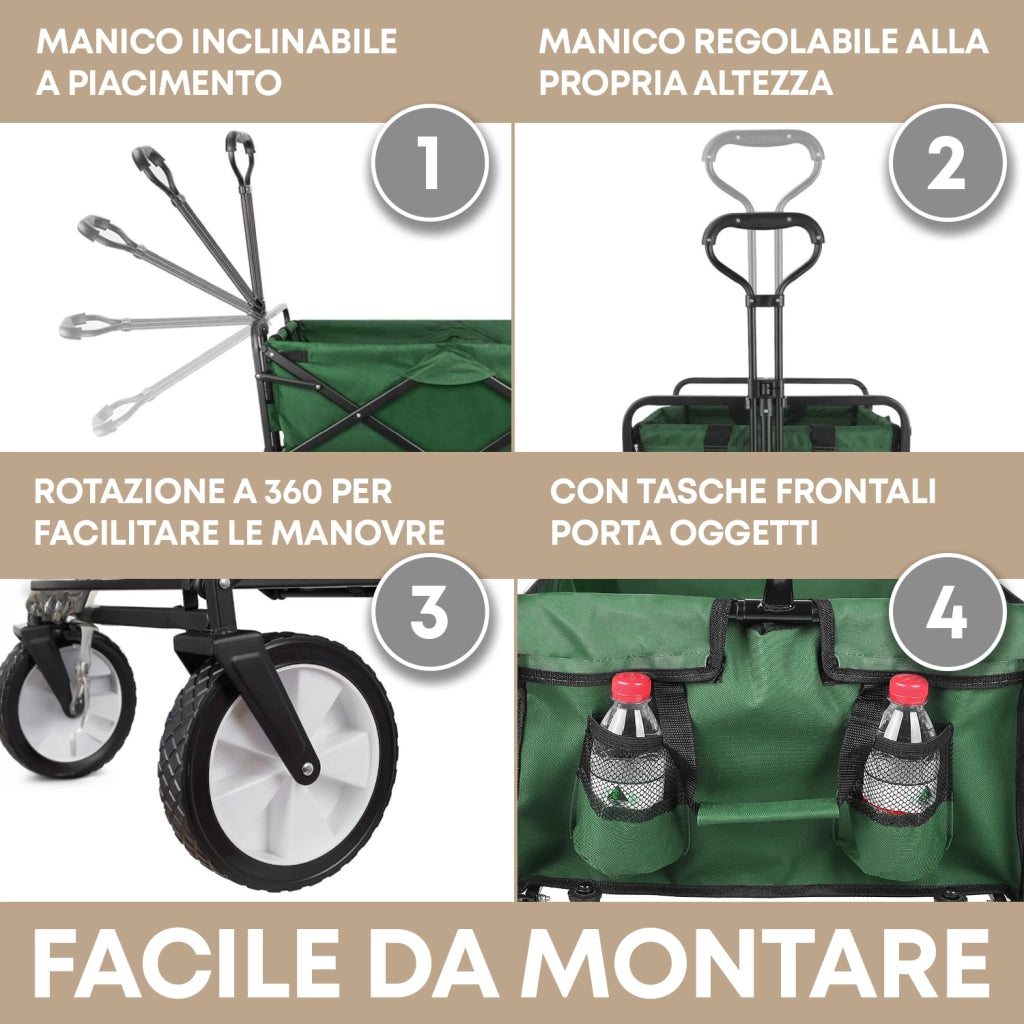 MANICO INCLINABILE A PIACIMENTO

1

MANICO REGOLABILE ALLA PROPRIA ALTEZZA

2

ROTAZIONE A 360 PER FACILITARE LE MANOVRE

3

CON TASCHE FRONTALI PORTA OGGETTI

4

FACILE DA MONTARE