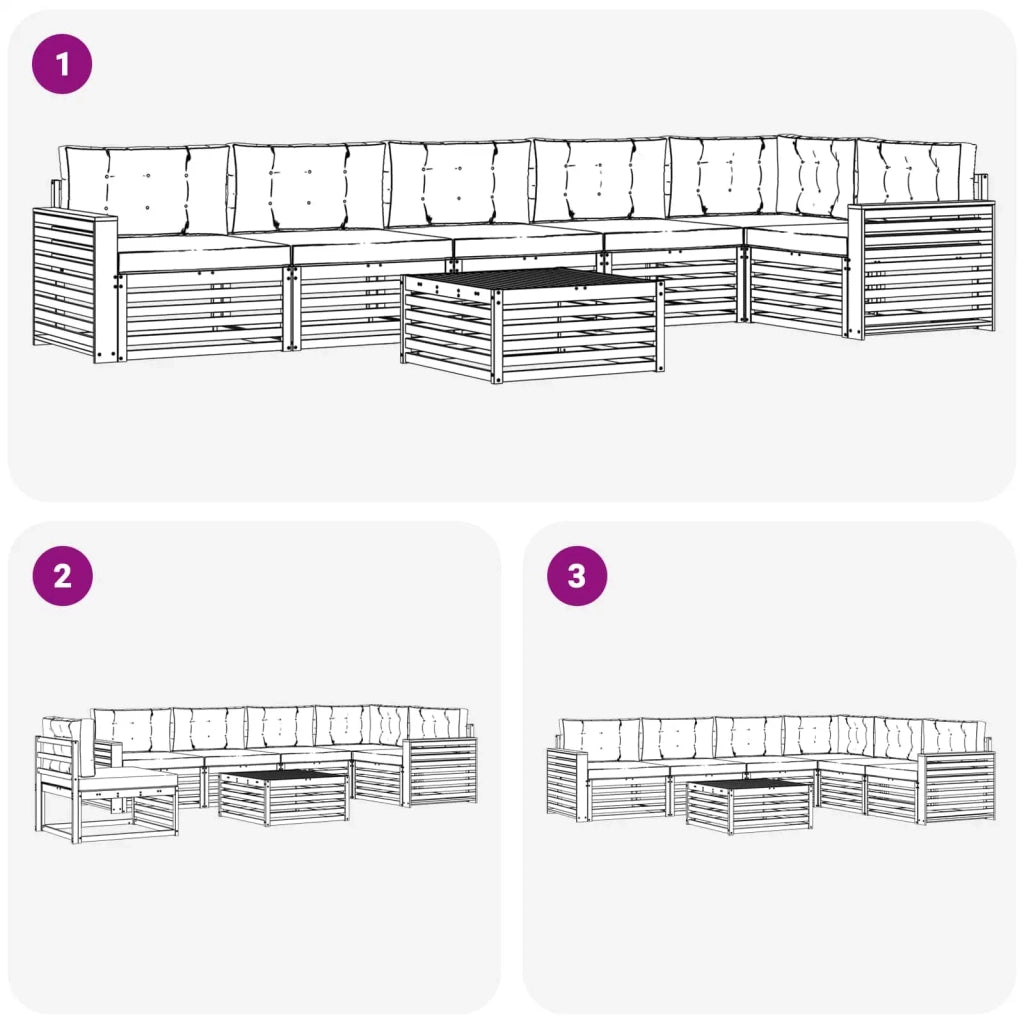 1

2

3