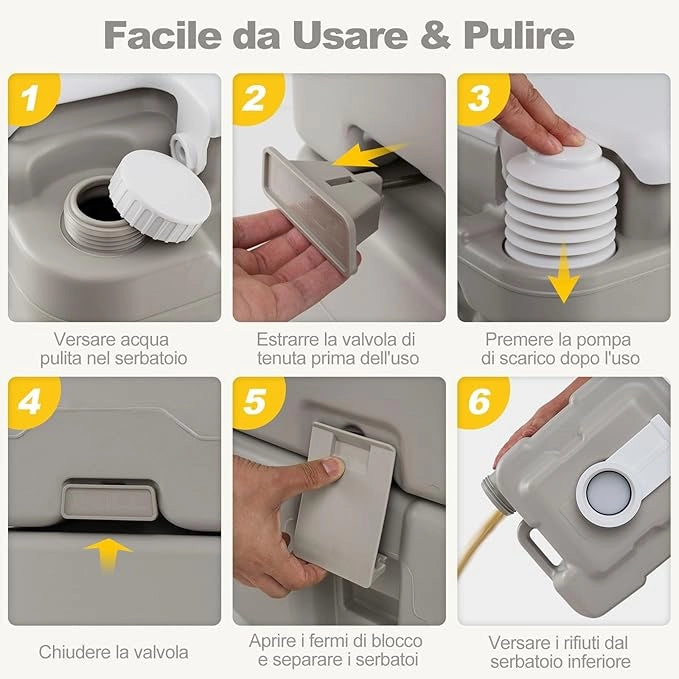 Facile da Usare & Pulire

1

Versare acqua pulita nel serbatoio

2

Estrarre la valvola di tenuta prima dell'uso

3

Premere la pompa di scarico dopo l'uso

4

Chiudere la valvola

5

Aprire i fermi di blocco e separare i serbatoi

6

Versare i rifiuti dal serbatoio inferiore