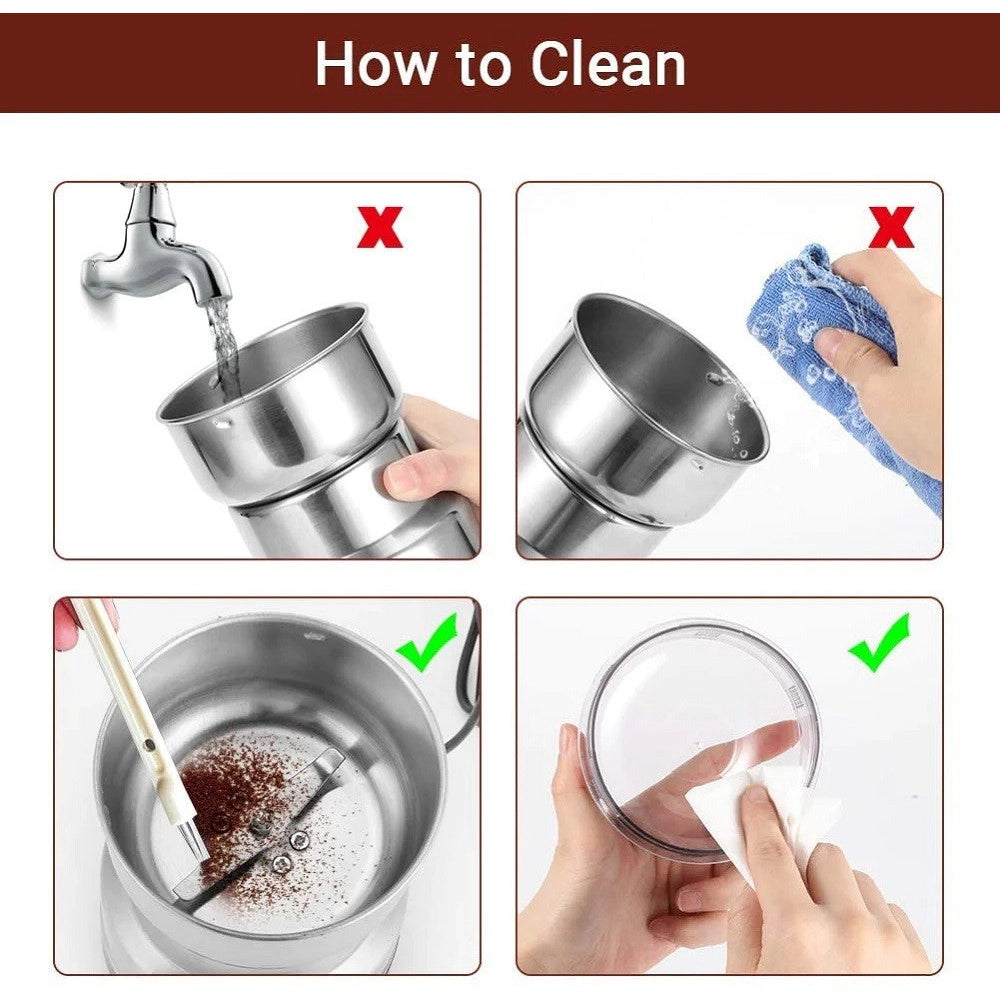 How to Clean